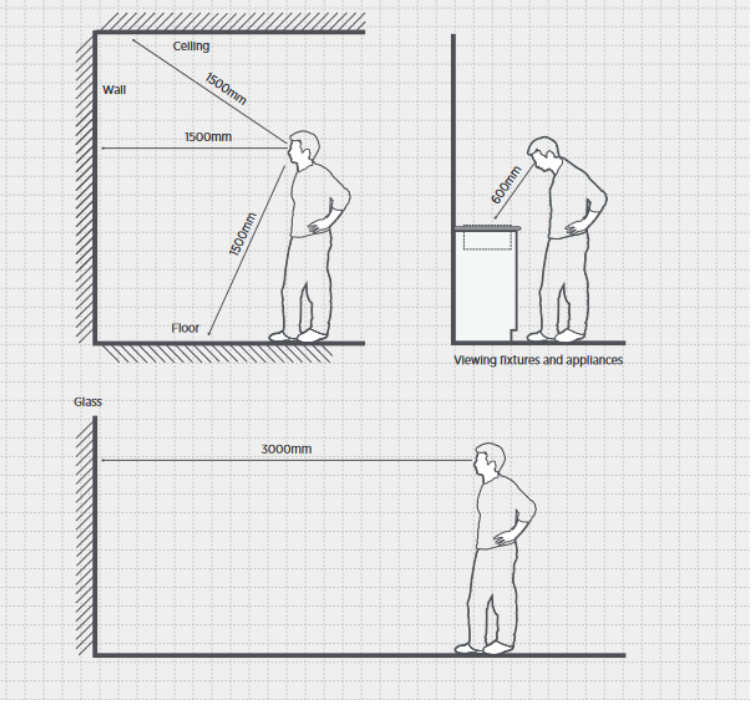 Ceiling

Wall

1500mm

1500mm

1500mm

Floor

600mm

Viewing fixtures and appliances

Glass

3000mm