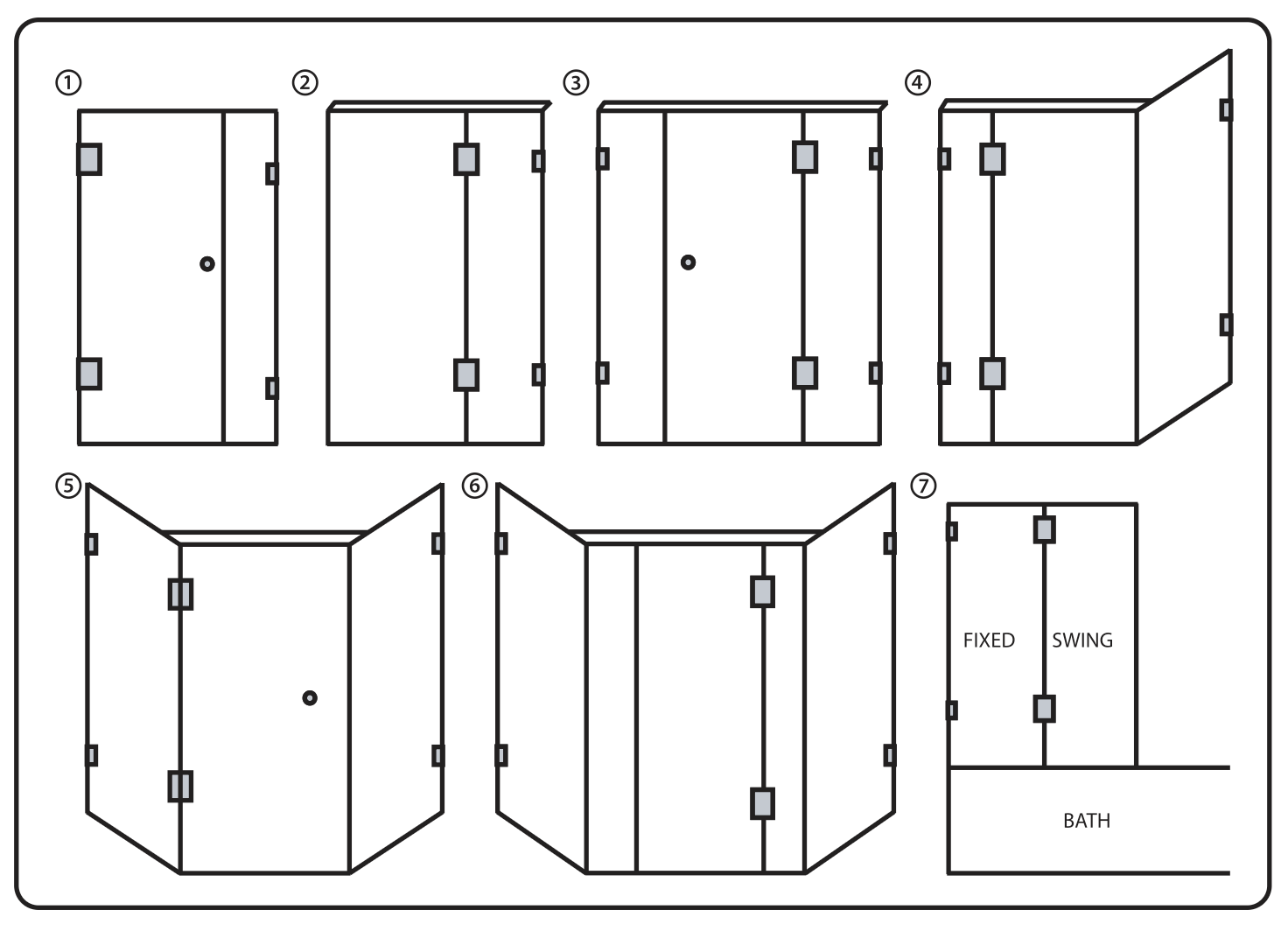 ①

②

③

④

⑤

⑥

⑦

FIXED

SWING

BATH